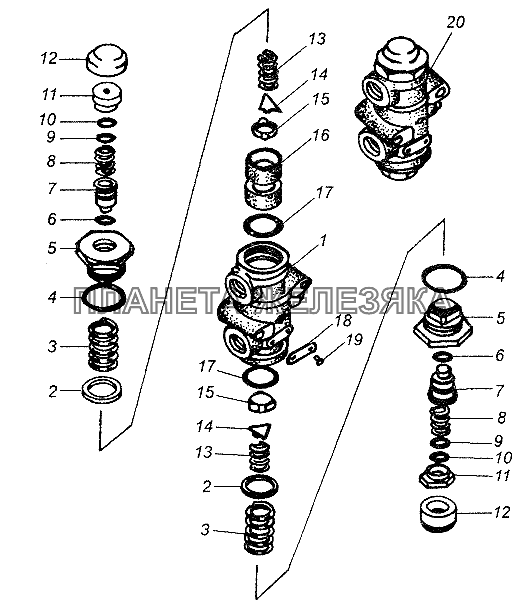 12
11
10
9
8
7
6
5
4
3
2
13
14
15
16
17
1
18
19
17
15
14
13
2
3
20
4
5
6
7
8
9
10
11
12
ПЛАНЕТА ЖЕЛЕЗЯКА